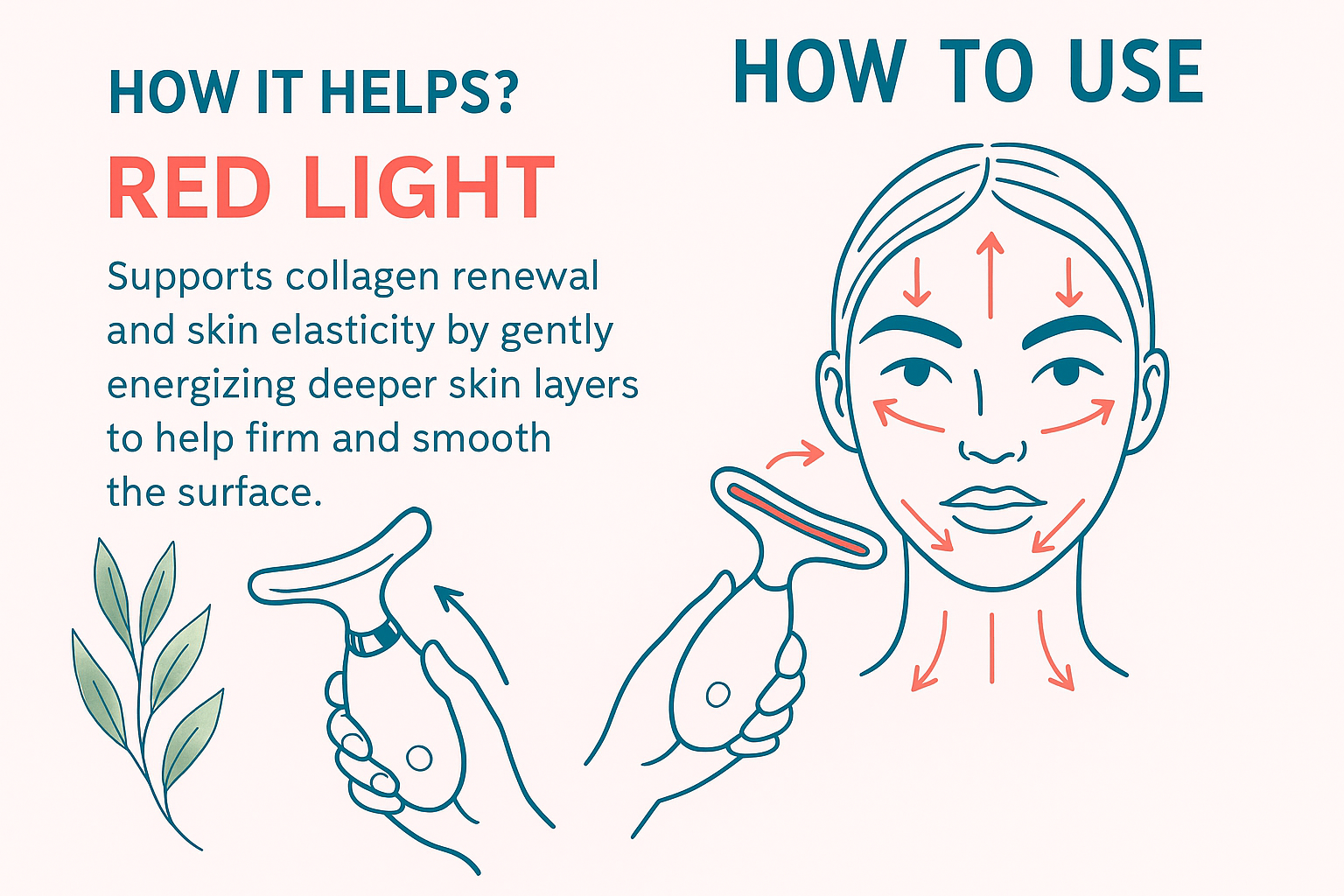 HOW IT HELPS?

RED LIGHT

Supports collagen renewal and skin elasticity by gently energizing deeper skin layers to help firm and smooth the surface.

HOW TO USE